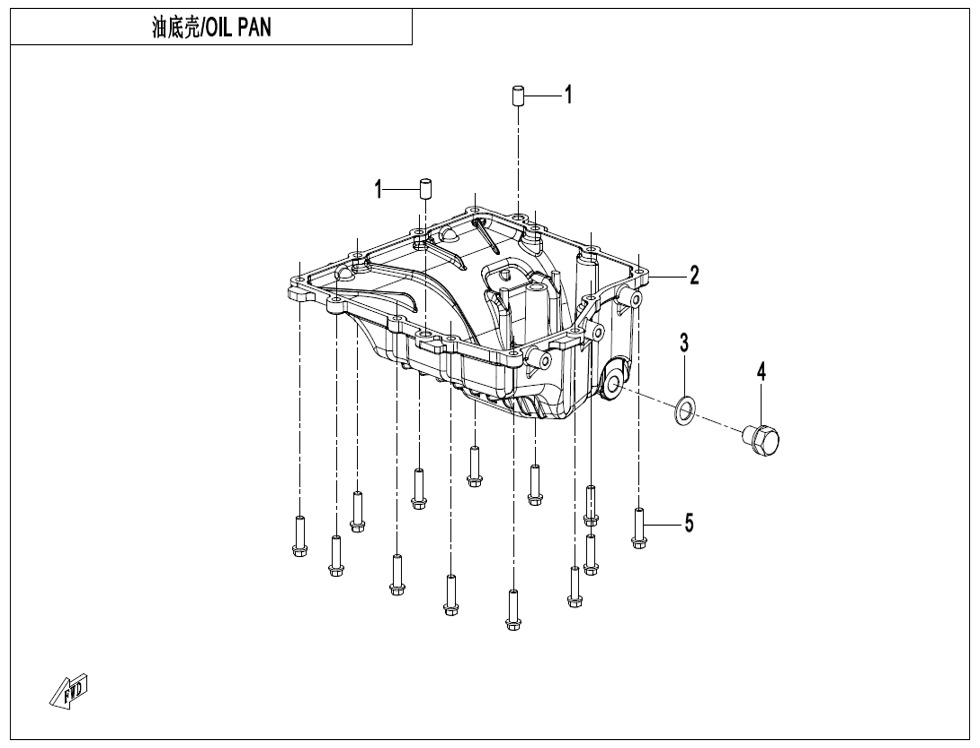 油底壳/OIL PAN

1

1

2

3

4

5

FWD